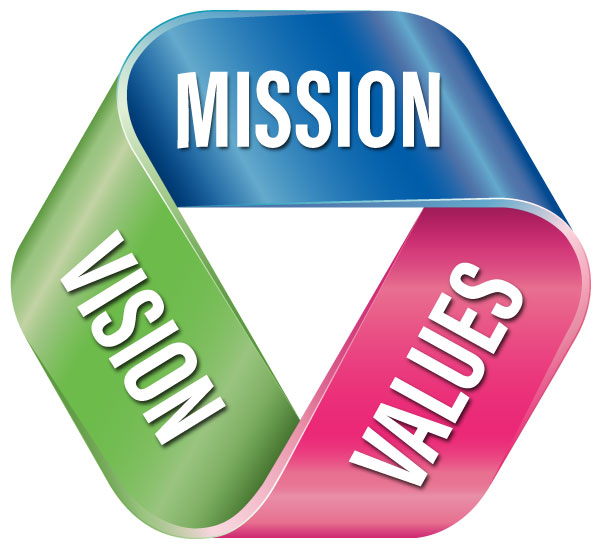 MISSION

VISION

VALUES